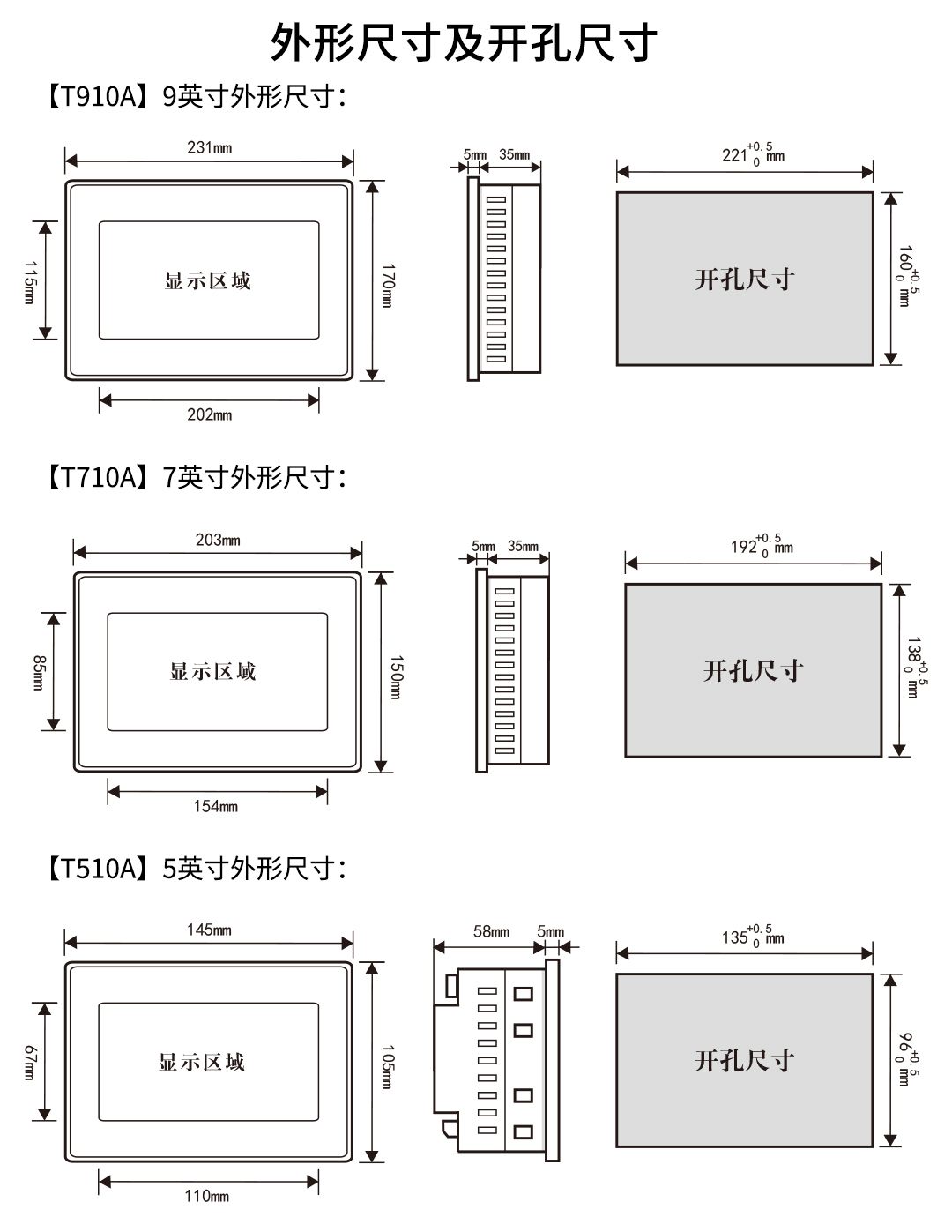 外形尺寸及开孔尺寸

【T910A】9英寸外形尺寸:

231mm

115mm

显示区域

170mm

202mm

5mm 35mm

$221^{+0.5}_{0}$ mm

开孔尺寸

$160^{+0.5}_{0}$ mm

【T710A】7英寸外形尺寸:

203mm

85mm

显示区域

150mm

154mm

5mm 35mm

$192^{+0.5}_{0}$ mm

开孔尺寸

$138^{+0.5}_{0}$ mm

【T510A】5英寸外形尺寸:

145mm

67mm

显示区域

105mm

110mm

58mm 5mm

$135^{+0.5}_{0}$ mm

开孔尺寸

$96^{+0.5}_{0}$ mm